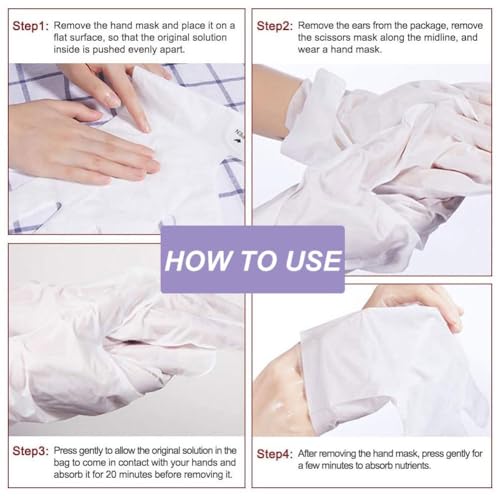 Step1: Remove the hand mask and place it on a flat surface, so that the original solution inside is pushed evenly apart.

Step2: Remove the ears from the package, remove the scissors mask along the midline, and wear a hand mask.

HOW TO USE

Step3: Press gently to allow the original solution in the bag to come in contact with your hands and absorb it for 20 minutes before removing it.

Step4: After removing the hand mask, press gently for a few minutes to absorb nutrients.