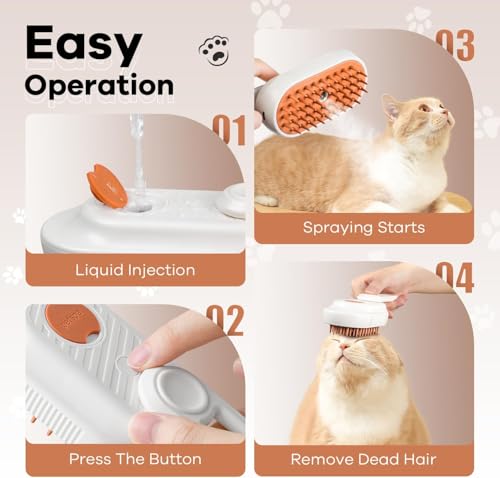 Easy
Operation

01

Liquid Injection

02

Press The Button

03

Spraying Starts

04

Remove Dead Hair