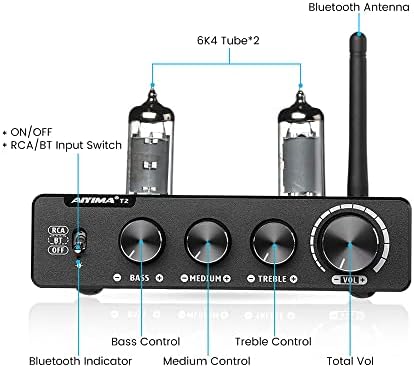 Bluetooth Antenna

6K4 Tube*2

• ON/OFF
• RCA/BT Input Switch

AIYIMA T2

RCA
BT
OFF

− BASS +
− MEDIUM +
− TREBLE +
− VOL +

Bass Control
Treble Control
Bluetooth Indicator
Medium Control
Total Vol