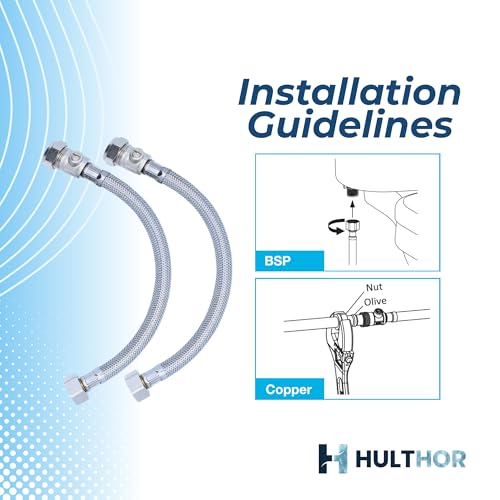 Installation Guidelines

BSP

Nut
Olive

Copper

HULTHOR