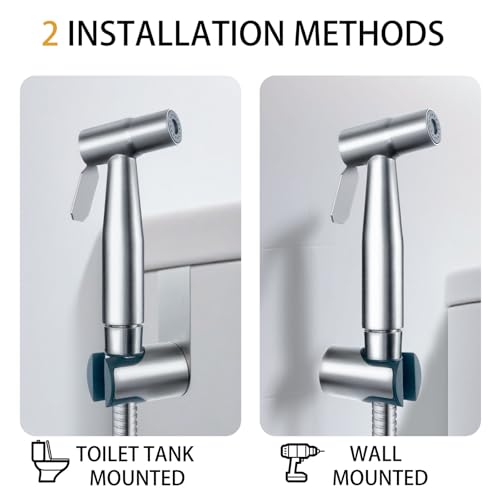 2 INSTALLATION METHODS

TOILET TANK MOUNTED

WALL MOUNTED