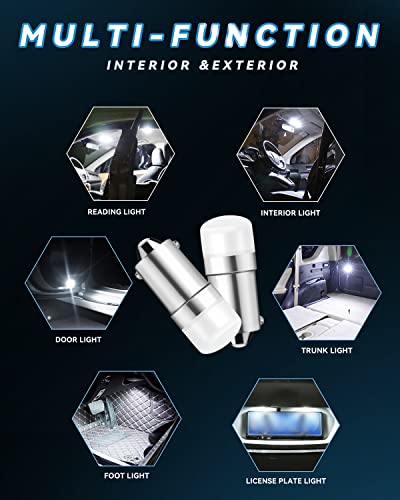 MULTI-FUNCTION
INTERIOR &EXTERIOR

READING LIGHT

INTERIOR LIGHT

DOOR LIGHT

TRUNK LIGHT

FOOT LIGHT

LICENSE PLATE LIGHT