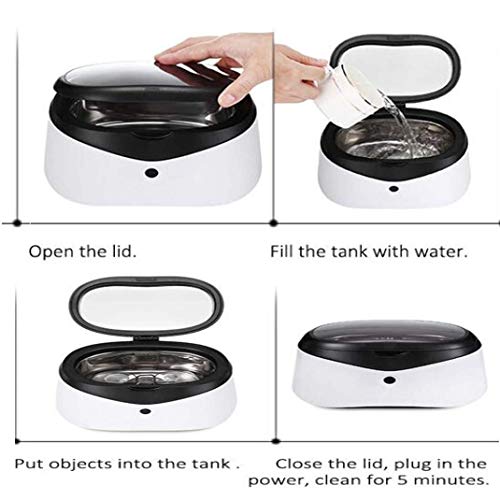 Open the lid.

Fill the tank with water.

Put objects into the tank .

Close the lid, plug in the power, clean for 5 minutes.