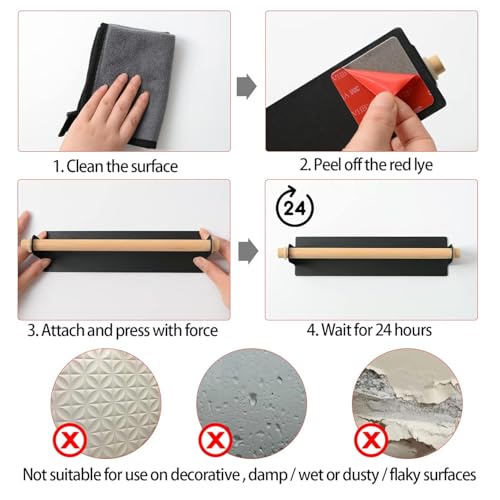 1. Clean the surface

2. Peel off the red lye

24

3. Attach and press with force

4. Wait for 24 hours

Not suitable for use on decorative , damp / wet or dusty / flaky surfaces