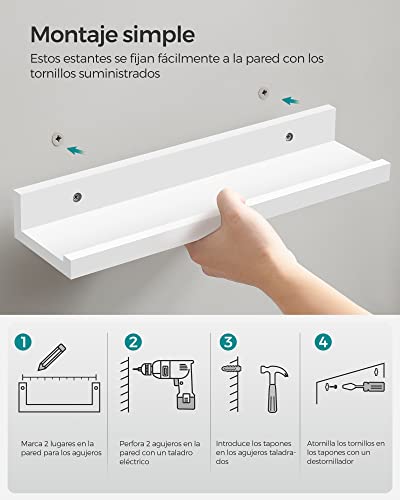 Montaje simple

Estos estantes se fijan fácilmente a la pared con los tornillos suministrados

1

Marca 2 lugares en la pared para los agujeros

2

Perfora 2 agujeros en la pared con un taladro eléctrico

3

Introduce los tapones en los agujeros taladrados

4

Atornilla los tornillos en los tapones con un destornillador