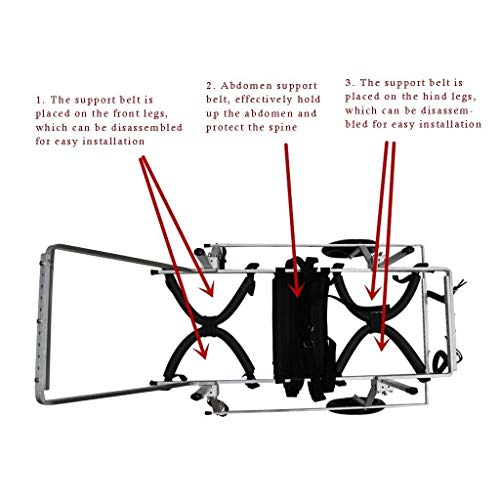 1. The support belt is placed on the front legs, which can be disassembled for easy installation

2. Abdomen support belt, effectively hold up the abdomen and protect the spine

3. The support belt is placed on the hind legs, which can be disassembled for easy installation