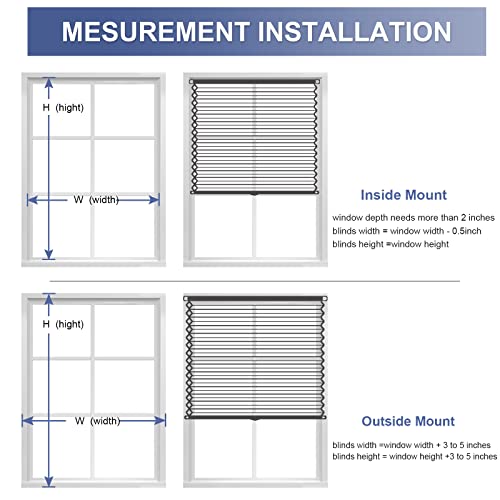 MESUREMENT INSTALLATION

H (hight)

W (width)

Inside Mount

window depth needs more than 2 inches
blinds width = window width - 0.5inch
blinds height =window height

H (hight)

W (width)

Outside Mount

blinds width =window width + 3 to 5 inches
blinds height = window height +3 to 5 inches