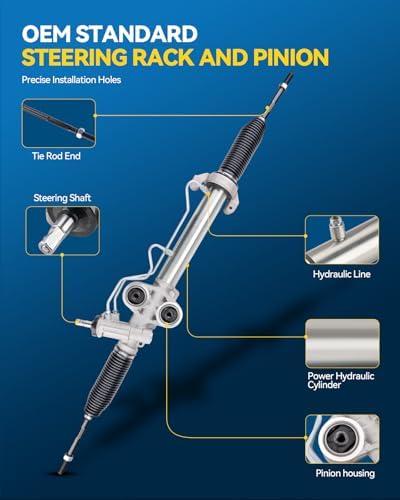 OEM STANDARD
STEERING RACK AND PINION

Precise Installation Holes

Tie Rod End

Steering Shaft

Hydraulic Line

Power Hydraulic Cylinder

Pinion housing