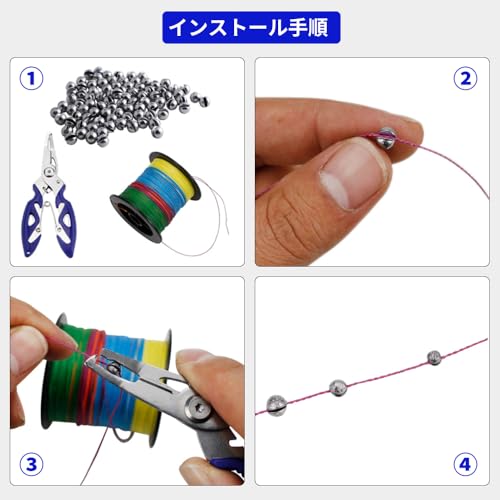 インストール手順

①

②

③

④