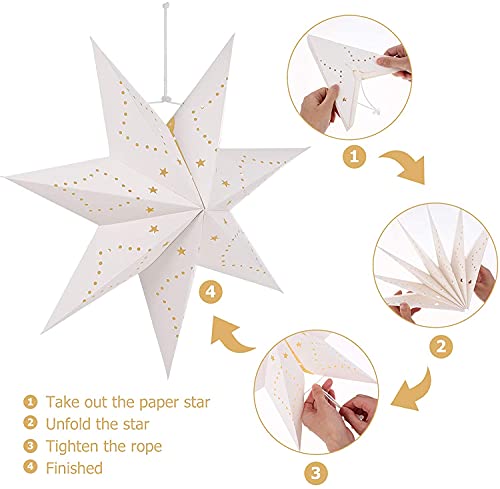 1

2

3

4

1 Take out the paper star
2 Unfold the star
3 Tighten the rope
4 Finished