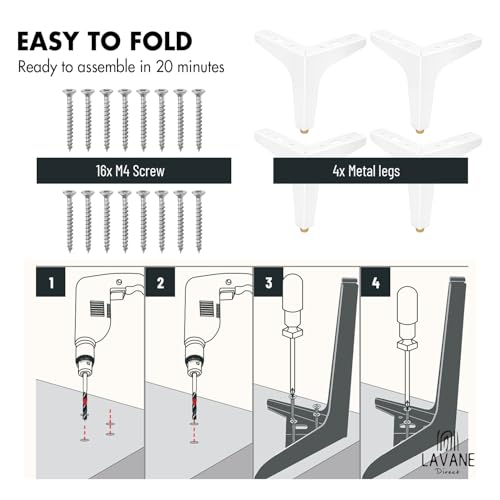 EASY TO FOLD
Ready to assemble in 20 minutes

16x M4 Screw

4x Metal legs

1

2

3

4

LAVANE
Direct