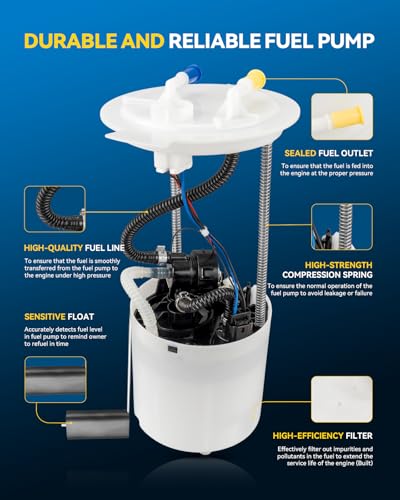 DURABLE AND RELIABLE FUEL PUMP

SEALED FUEL OUTLET
To ensure that the fuel is fed into the engine at the proper pressure

HIGH-QUALITY FUEL LINE
To ensure that the fuel is smoothly transferred from the fuel pump to the engine under high pressure

HIGH-STRENGTH COMPRESSION SPRING
To ensure the normal operation of the fuel pump to avoid leakage or failure

SENSITIVE FLOAT
Accurately detects fuel level in fuel pump to remind owner to refuel in time

HIGH-EFFICIENCY FILTER
Effectively filter out impurities and pollutants in the fuel to extend the service life of the engine (Built)