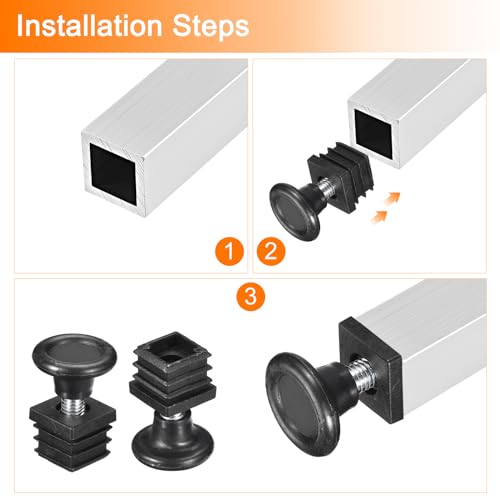 Installation Steps

1

2

3