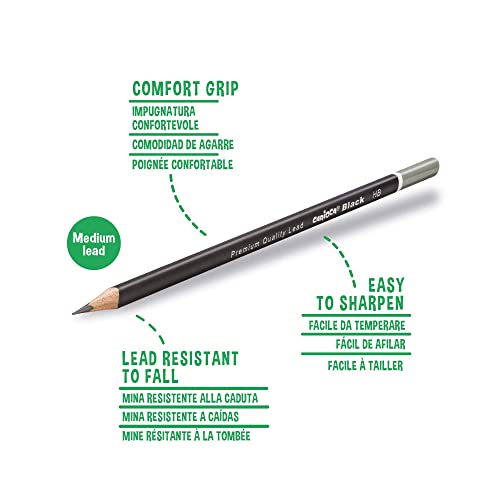 COMFORT GRIP
IMPUGNATURA CONFORTEVOLE
COMODIDAD DE AGARRE
POIGNÉE CONFORTABLE

Medium lead

Premium Quality Lead CARIOCA® Black HB

EASY TO SHARPEN
FACILE DA TEMPERARE
FÁCIL DE AFILAR
FACILE À TAILLER

LEAD RESISTANT TO FALL
MINA RESISTENTE ALLA CADUTA
MINA RESISTENTE A CAÍDAS
MINE RÉSITANTE À LA TOMBÉE