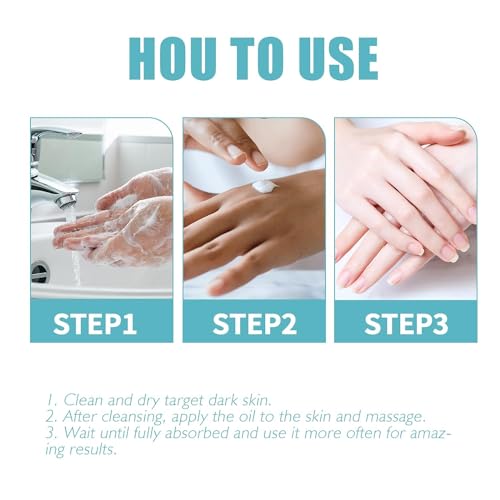 HOU TO USE

STEP1

STEP2

STEP3

1. Clean and dry target dark skin.
2. After cleansing, apply the oil to the skin and massage.
3. Wait until fully absorbed and use it more often for amazing results.