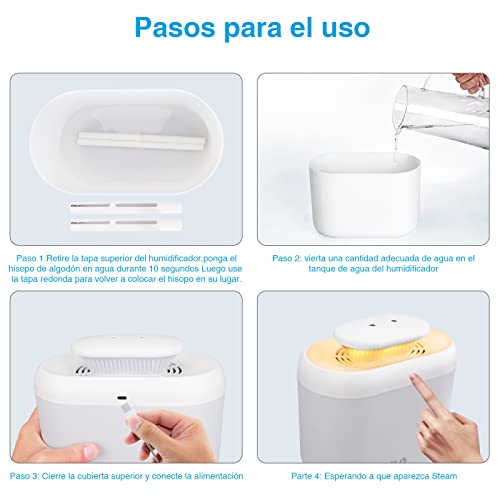 Pasos para el uso

Paso 1:Retire la tapa superior del humidificador,ponga el hisopo de algodón en agua durante 10 segundos Luego use la tapa redonda para volver a colocar el hisopo en su lugar.

Paso 2: vierta una cantidad adecuada de agua en el tanque de agua del humidificador

Paso 3: Cierre la cubierta superior y conecte la alimentación

Parte 4: Esperando a que aparezca Steam