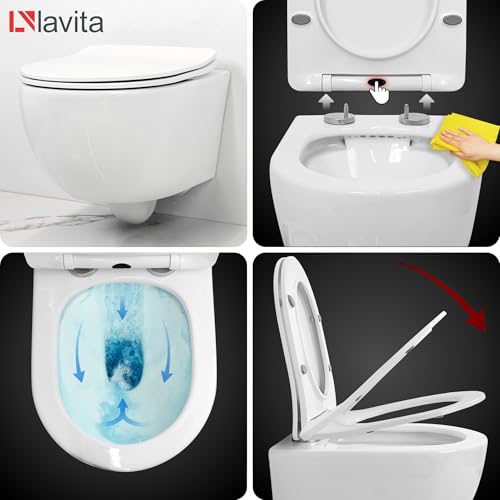 lavita