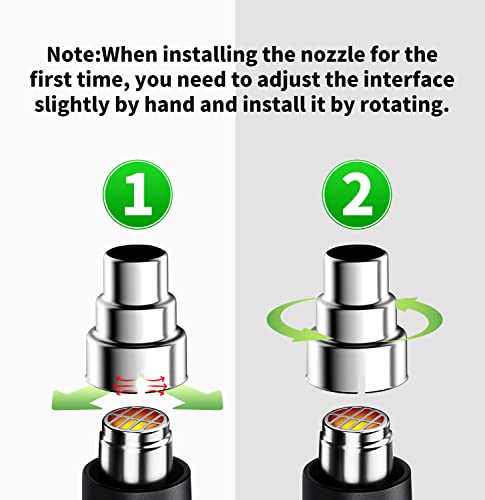 Note:When installing the nozzle for the first time, you need to adjust the interface slightly by hand and install it by rotating.

1

2