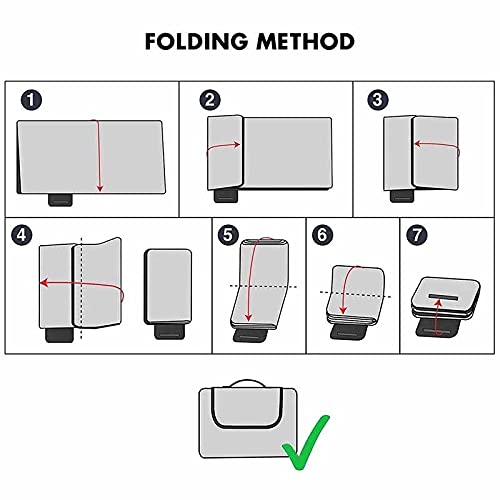 FOLDING METHOD

1

2

3

4

5

6

7