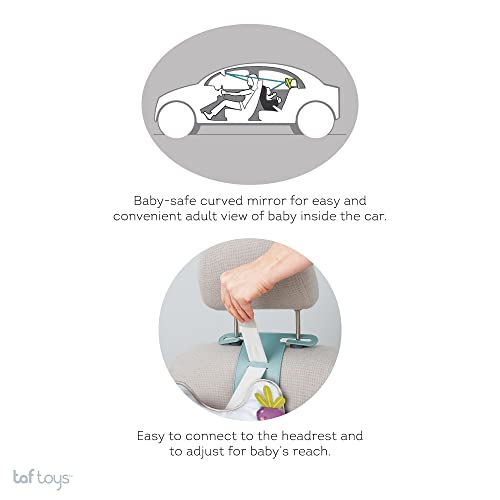 Baby-safe curved mirror for easy and convenient adult view of baby inside the car.

Easy to connect to the headrest and to adjust for baby's reach.

taf toys™