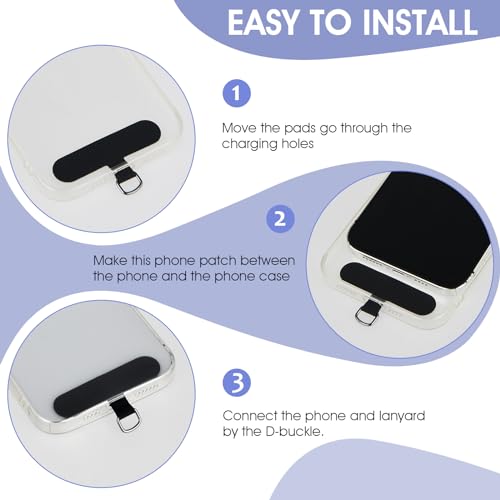 EASY TO INSTALL

1

Move the pads go through the charging holes

2

Make this phone patch between the phone and the phone case

3

Connect the phone and lanyard by the D-buckle.