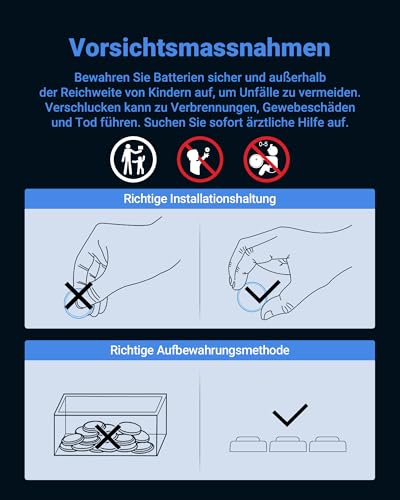 Vorsichtsmassnahmen

Bewahren Sie Batterien sicher und außerhalb der Reichweite von Kindern auf, um Unfälle zu vermeiden. Verschlucken kann zu Verbrennungen, Gewebeschäden und Tod führen. Suchen Sie sofort ärztliche Hilfe auf.

0-5

Richtige Installationshaltung

Richtige Aufbewahrungsmethode