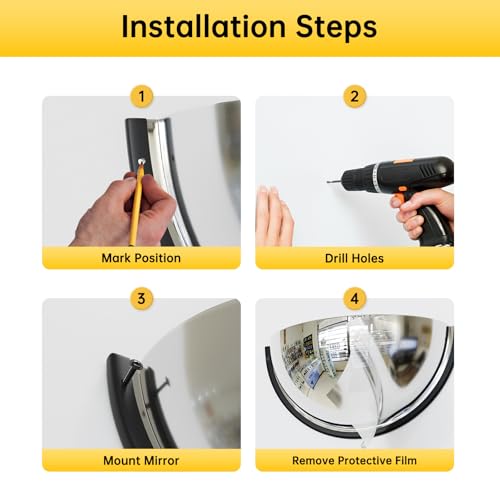 Installation Steps

1

Mark Position

2

Drill Holes

3

Mount Mirror

4

Remove Protective Film