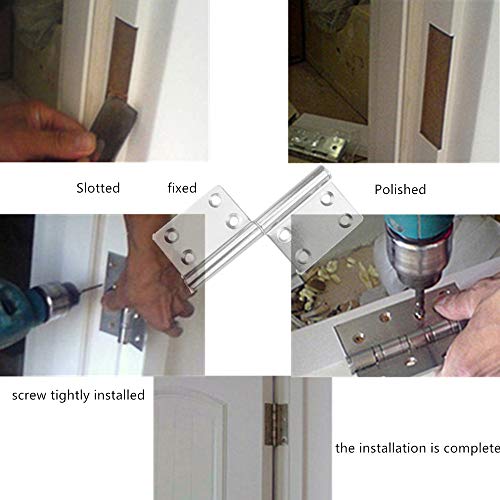 Slotted

fixed

Polished

screw tightly installed

the installation is complete