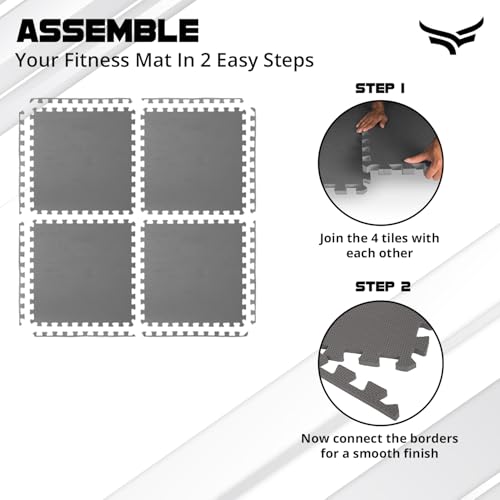 ASSEMBLE
Your Fitness Mat In 2 Easy Steps

STEP 1

Join the 4 tiles with each other

STEP 2

Now connect the borders for a smooth finish