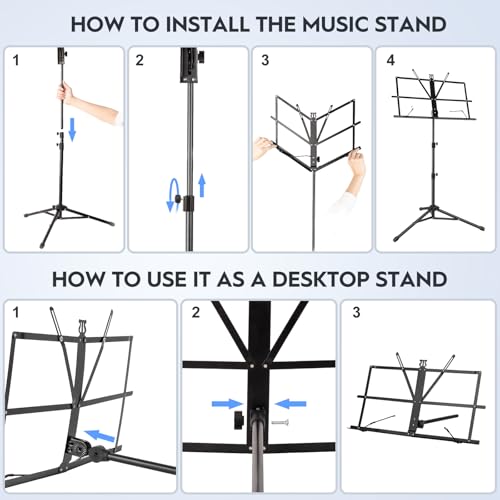 HOW TO INSTALL THE MUSIC STAND

1

2

3

4

HOW TO USE IT AS A DESKTOP STAND

1

2

3