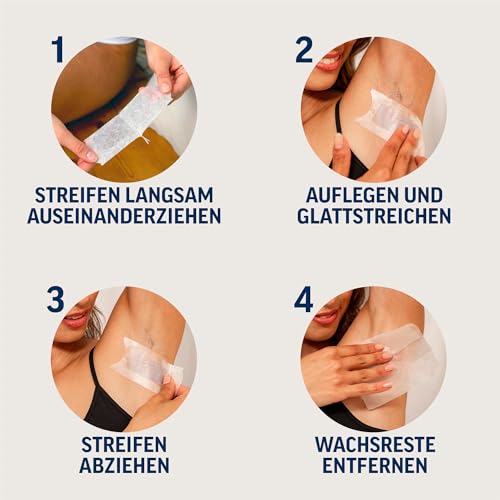 1

STREIFEN LANGSAM AUSEINANDERZIEHEN

2

AUFLEGEN UND GLATTSTREICHEN

3

STREIFEN ABZIEHEN

4

WACHSRESTE ENTFERNEN