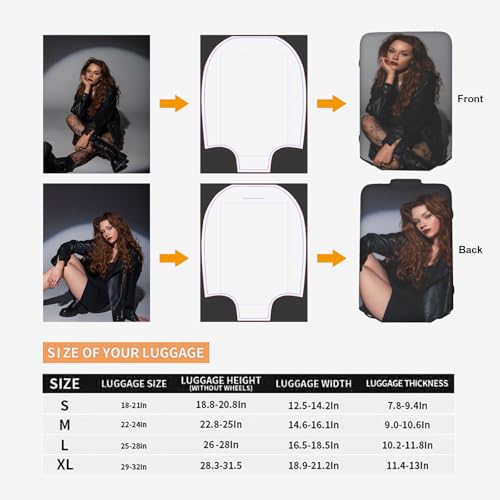 Front

Back

SIZE OF YOUR LUGGAGE

| SIZE | LUGGAGE SIZE | LUGGAGE HEIGHT (WITHOUT WHEELS) | LUGGAGE WIDTH | LUGGAGE THICKNESS |
|---|---|---|---|---|
| S | 18-21In | 18.8-20.8In | 12.5-14.2In | 7.8-9.4In |
| M | 22-24In | 22.8-25In | 14.6-16.1In | 9.0-10.6In |
| L | 25-28In | 26-28In | 16.5-18.5In | 10.2-11.8In |
| XL | 29-32In | 28.3-31.5 | 18.9-21.2In | 11.4-13In |