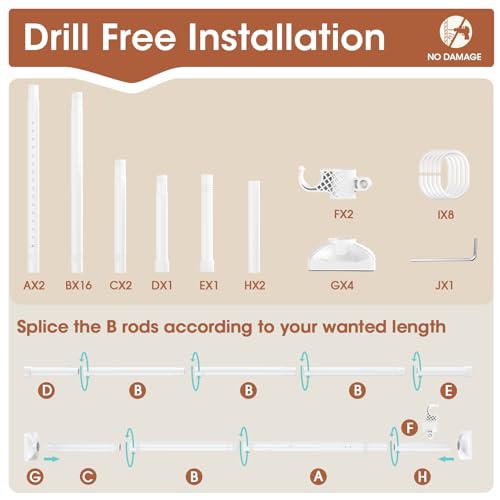 Drill Free Installation

NO DAMAGE

AX2 BX16 CX2 DX1 EX1 HX2

FX2 IX8

GX4 JX1

Splice the B rods according to your wanted length

D B B B E

F

G C B A H