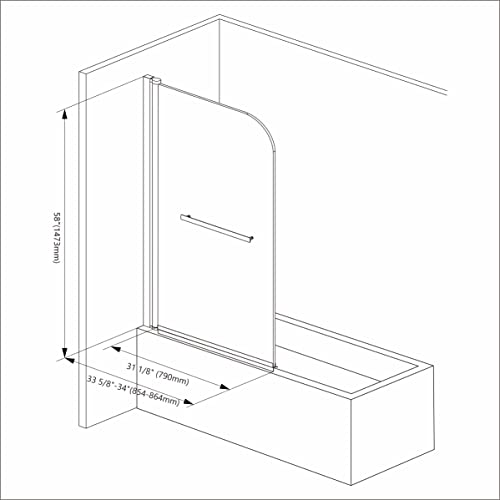 58"(1473mm)

31 1/8" (790mm)

33 5/8"-34"(854-864mm)