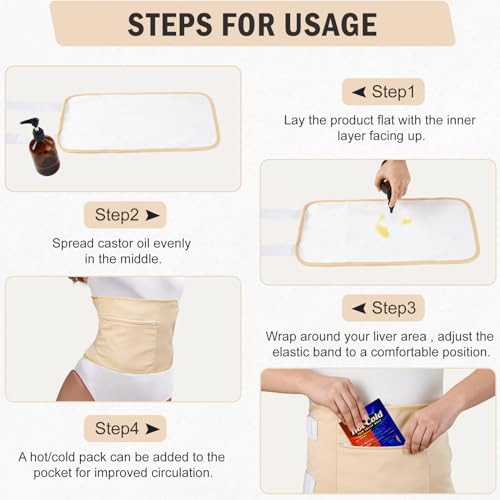 STEPS FOR USAGE

Step1

Lay the product flat with the inner layer facing up.

Step2

Spread castor oil evenly in the middle.

Step3

Wrap around your liver area , adjust the elastic band to a comfortable position.

Step4

A hot/cold pack can be added to the pocket for improved circulation.

Hot Cold