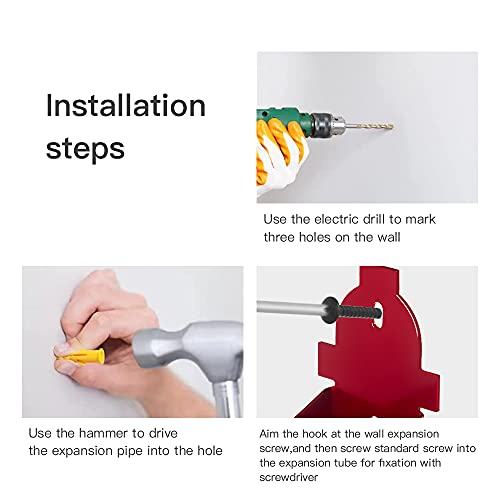 Installation steps

Use the electric drill to mark three holes on the wall

Use the hammer to drive the expansion pipe into the hole

Aim the hook at the wall expansion screw,and then screw standard screw into the expansion tube for fixation with screwdriver