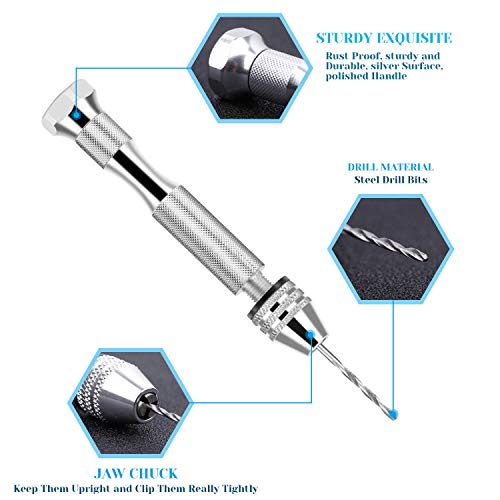 STURDY EXQUISITE
Rust Proof, sturdy and Durable, silver Surface, polished Handle

DRILL MATERIAL
Steel Drill Bits

JAW CHUCK
Keep Them Upright and Clip Them Really Tightly