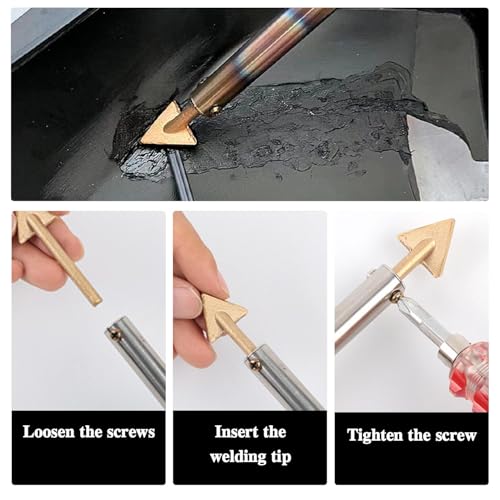 Loosen the screws

Insert the welding tip

Tighten the screw