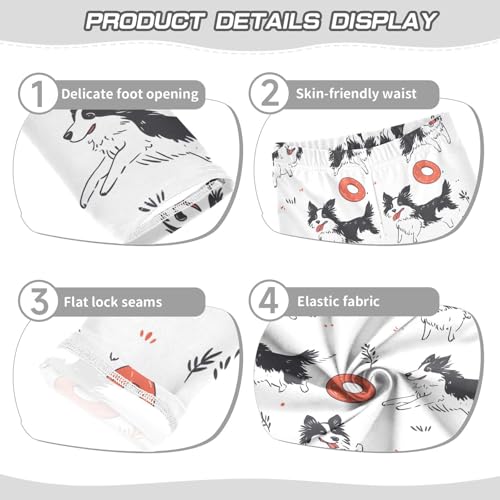 PRODUCT DETAILS DISPLAY

1 Delicate foot opening

2 Skin-friendly waist

3 Flat lock seams

4 Elastic fabric