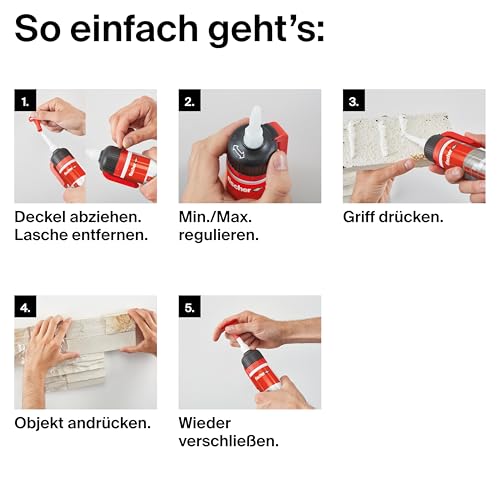 So einfach geht's:

1.

Deckel abziehen. Lasche entfernen.

2.

fischer

Min./Max. regulieren.

3.

Griff drücken.

4.

Objekt andrücken.

5.

Wieder verschließen.