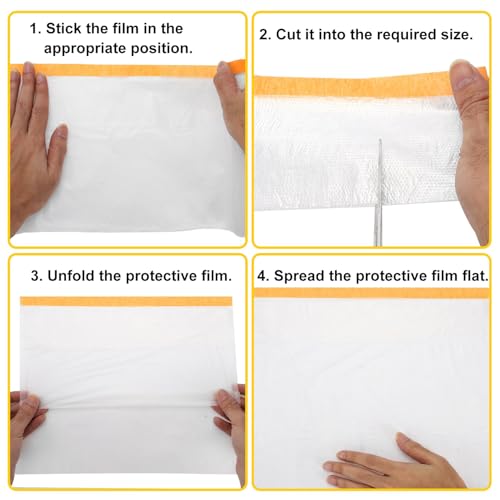 1. Stick the film in the appropriate position.

2. Cut it into the required size.

3. Unfold the protective film.

4. Spread the protective film flat.