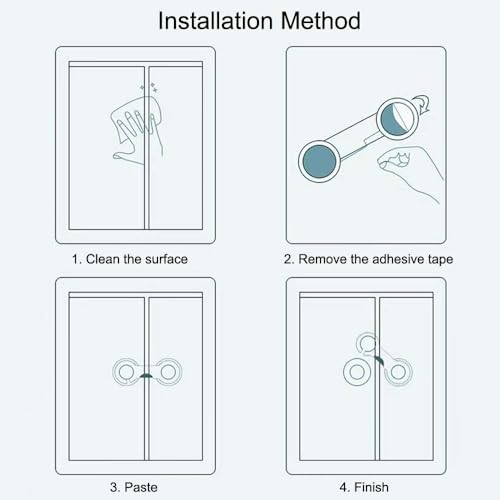 Installation Method

1. Clean the surface

2. Remove the adhesive tape

3. Paste

4. Finish