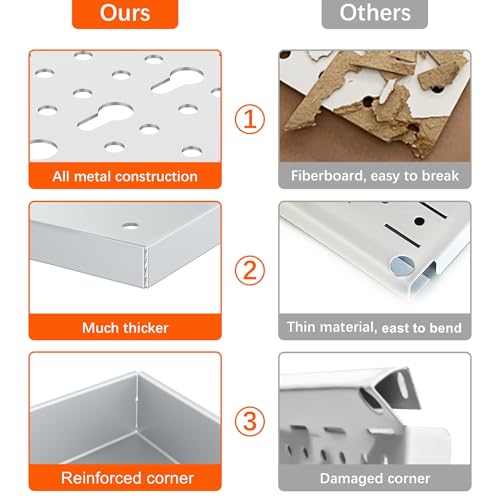 Ours

Others

All metal construction

1

Fiberboard, easy to break

Much thicker

2

Thin material, east to bend

Reinforced corner

3

Damaged corner