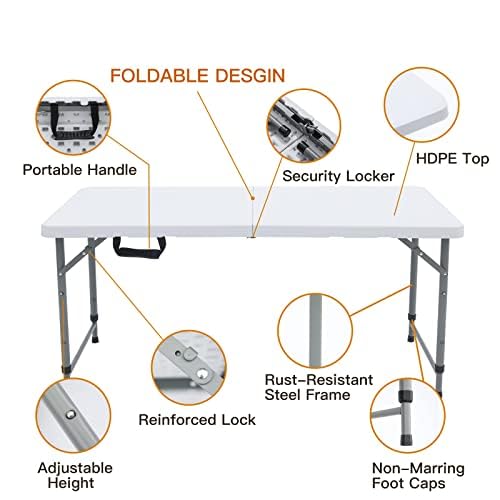 FOLDABLE DESGIN

Portable Handle

Security Locker

HDPE Top

Rust-Resistant Steel Frame

Reinforced Lock

Adjustable Height

Non-Marring Foot Caps