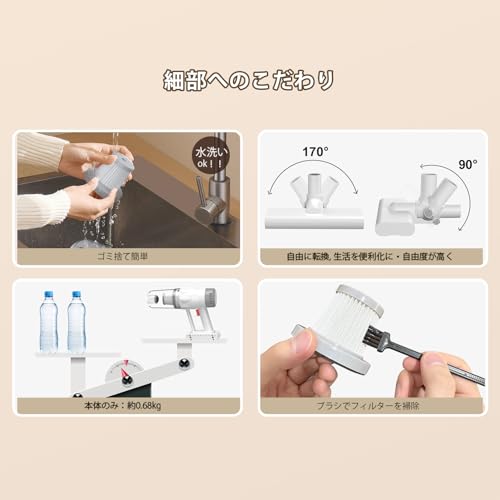 細部へのこだわり

水洗い ok！！

ゴミ捨て簡単

170°

90°

自由に転換, 生活を便利化に・自由度が高く

本体のみ：約0.68kg

ブラシでフィルターを掃除