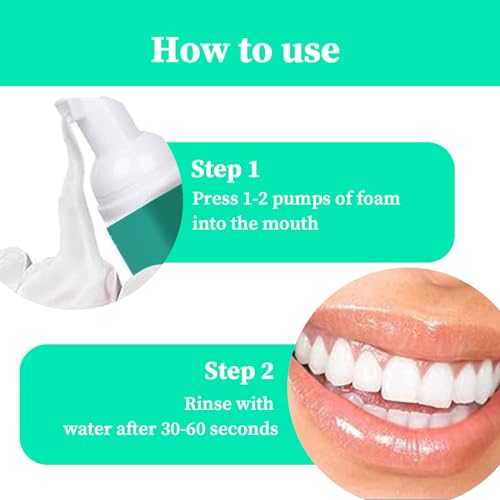 How to use

Step 1
Press 1-2 pumps of foam into the mouth

Step 2
Rinse with water after 30-60 seconds