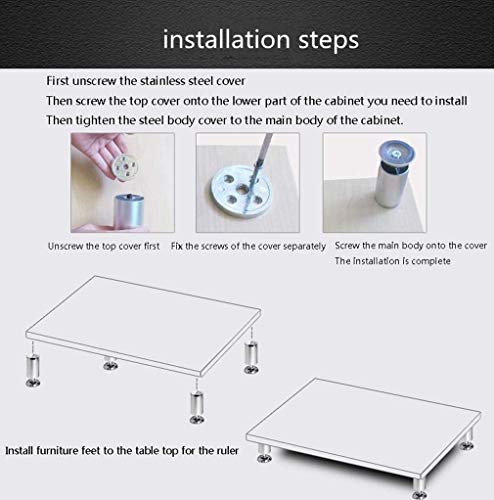 installation steps

First unscrew the stainless steel cover
Then screw the top cover onto the lower part of the cabinet you need to install
Then tighten the steel body cover to the main body of the cabinet.

Unscrew the top cover first

Fix the screws of the cover separately

Screw the main body onto the cover
The installation is complete

Install furniture feet to the table top for the ruler