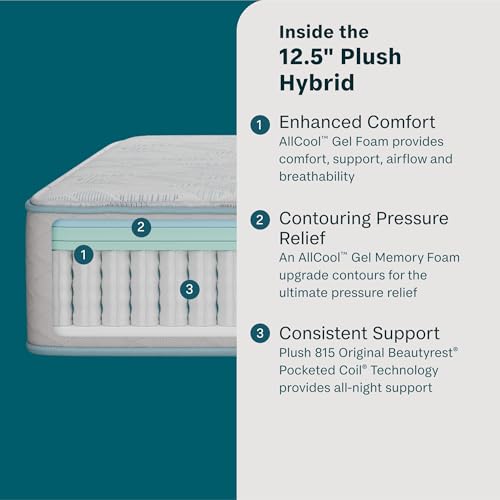 2

1

3

Inside the
12.5" Plush Hybrid

1 Enhanced Comfort
AllCool™ Gel Foam provides comfort, support, airflow and breathability

2 Contouring Pressure Relief
An AllCool™ Gel Memory Foam upgrade contours for the ultimate pressure relief

3 Consistent Support
Plush 815 Original Beautyrest® Pocketed Coil® Technology provides all-night support