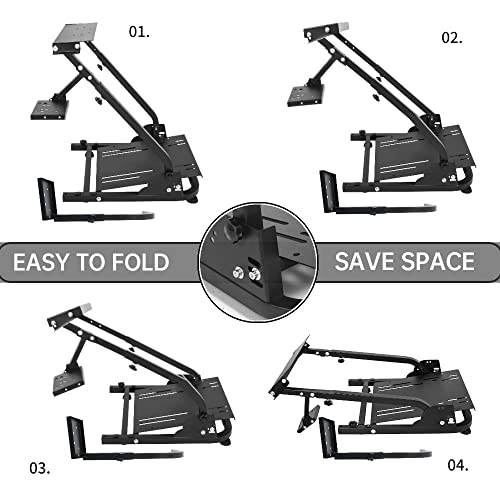 01.

02.

EASY TO FOLD

SAVE SPACE

03.

04.