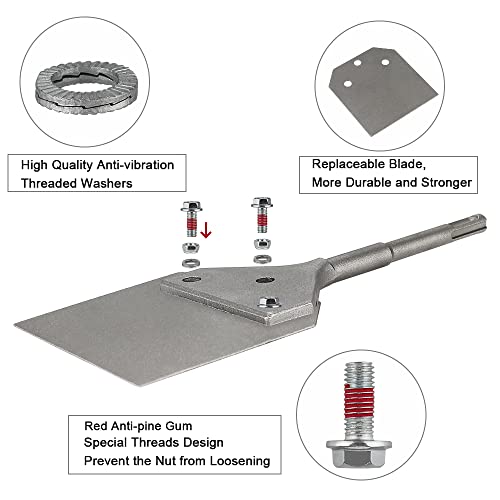 High Quality Anti-vibration
Threaded Washers

Replaceable Blade,
More Durable and Stronger

Red Anti-pine Gum
Special Threads Design
Prevent the Nut from Loosening